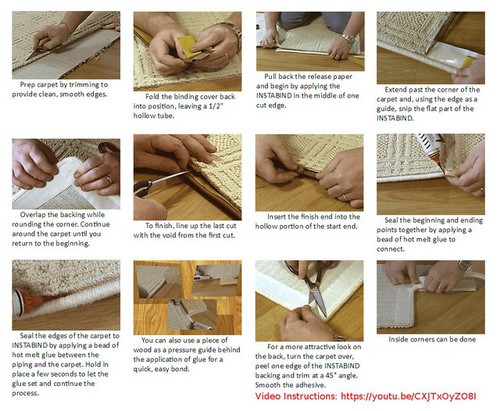 Prep carpet by trimming to provide clean, smooth edges.

Fold the binding cover back into position, leaving a 1/2" hollow tube.

Pull back the release paper and begin by applying the INSTABIND in the middle of one cut edge.

Extend past the corner of the carpet and, using the edge as a guide, snip the flat part of the INSTABIND.

Overlap the backing while rounding the corner. Continue around the carpet until you return to the beginning.

To finish, line up the last cut with the void from the first cut.

Insert the finish end into the hollow portion of the start end.

Seal the beginning and ending points together by applying a bead of hot melt glue to connect.

Seal the edges of the carpet to INSTABIND by applying a bead of hot melt glue between the piping and the carpet. Hold in place a few seconds to let the glue set and continue the process.

You can also use a piece of wood as a pressure guide behind the application of glue for a quick, easy bond.

For a more attractive look on the back, turn the carpet over, peel one edge of the INSTABIND backing and trim at a 45° angle. Smooth the adhesive.

Inside corners can be done

Video Instructions: https://youtu.be/CXJTxOyZO8I